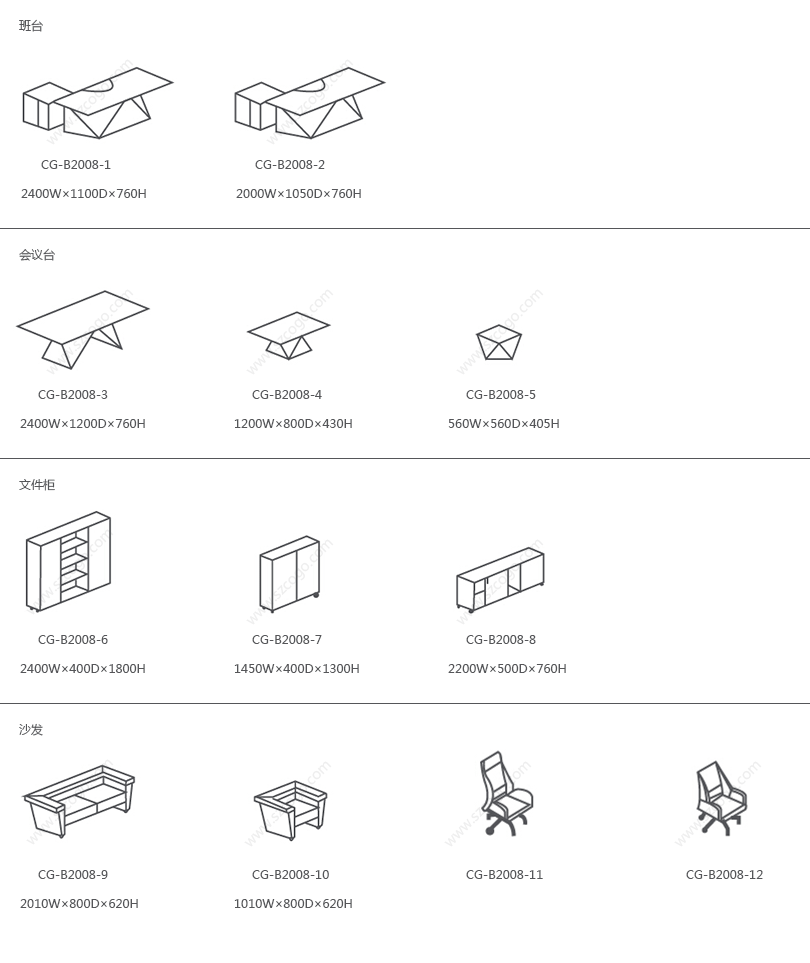 班台

CG-B2008-1
2400W×1100D×760H

CG-B2008-2
2000W×1050D×760H

会议台

CG-B2008-3
2400W×1200D×760H

CG-B2008-4
1200W×800D×430H

CG-B2008-5
560W×560D×405H

文件柜

CG-B2008-6
2400W×400D×1800H

CG-B2008-7
1450W×400D×1300H

CG-B2008-8
2200W×500D×760H

沙发

CG-B2008-9
2010W×800D×620H

CG-B2008-10
1010W×800D×620H

CG-B2008-11

CG-B2008-12